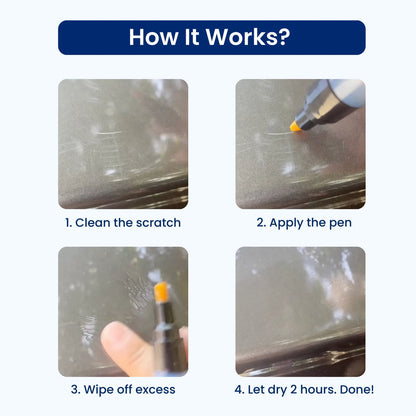 How It Works?

1. Clean the scratch

2. Apply the pen

3. Wipe off excess

4. Let dry 2 hours. Done!